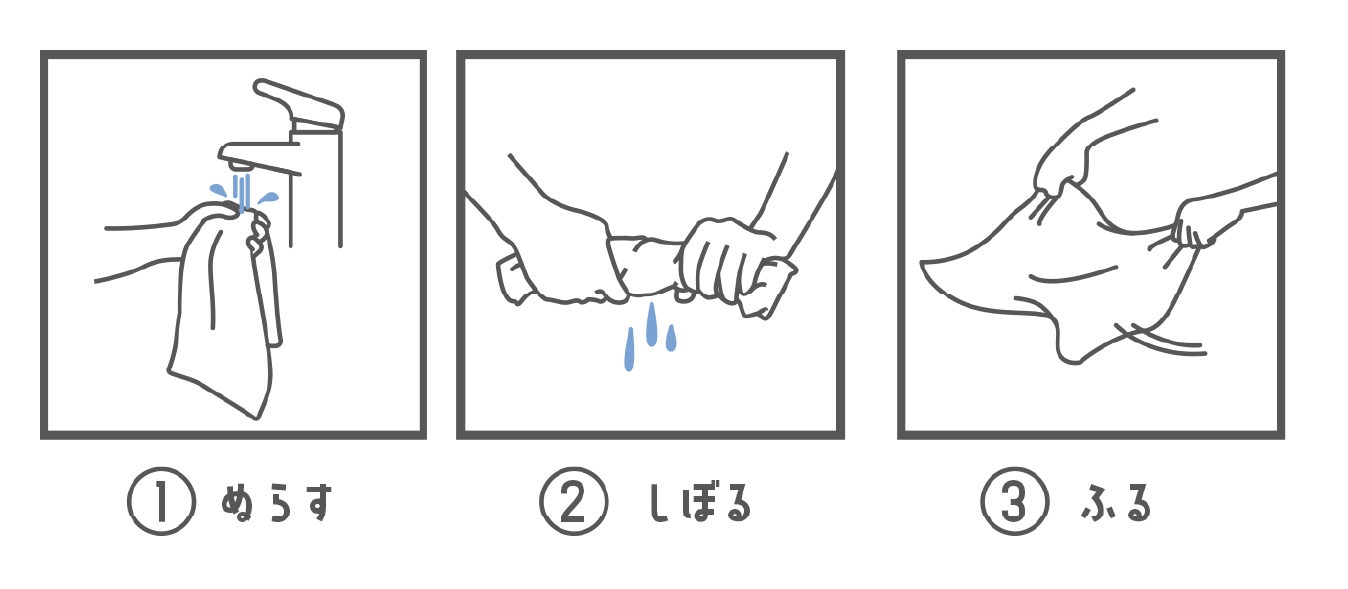 ① ぬらす

② しぼる

③ ふる